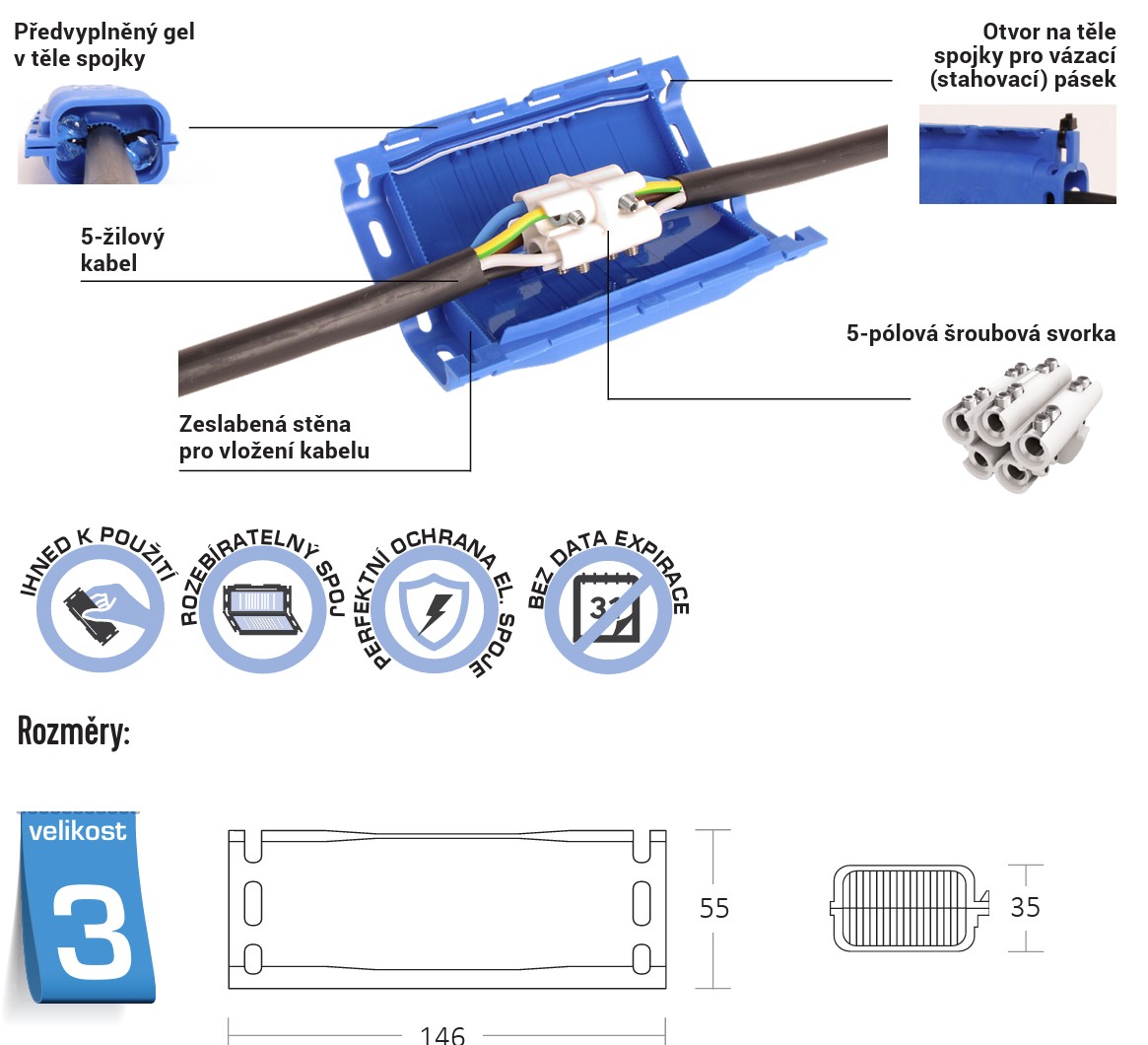 Předvyplněný gel v těle spojky

Otvor na těle spojky pro vázací (stahovací) pásek

5-žilový kabel

5-pólová šroubová svorka

Zeslabená stěna pro vložení kabelu

IHNED K POUŽITÍ

ROZEBÍRATELNÝ SPOJ

PERFEKTNÍ OCHRANA EL. SPOJE

BEZ DATA EXPIRACE

31

Rozměry:

velikost

3

55

35

146