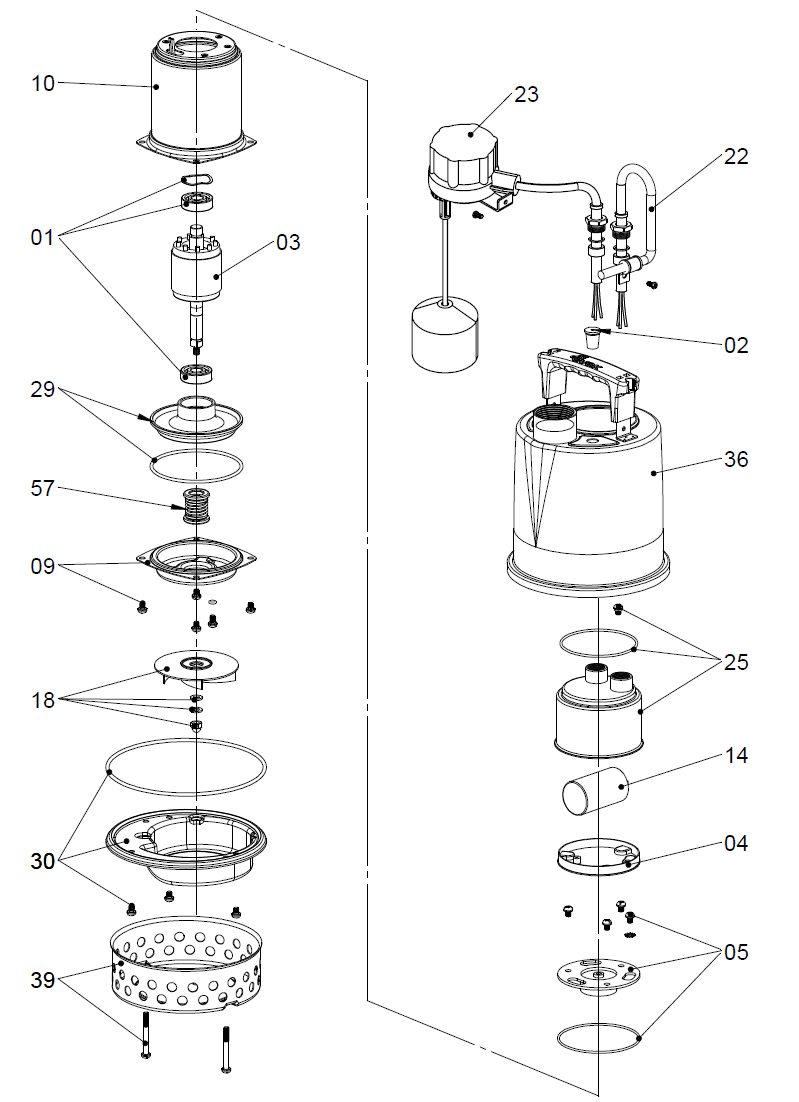 10
01
03
29
57
09
18
30
39
23
22
02
36
25
14
04
05